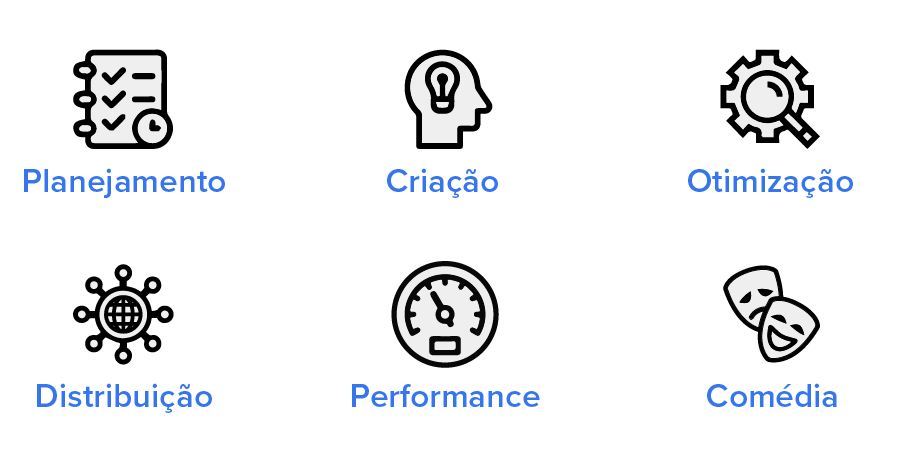 Planejamento

Criação

Otimização

Distribuição

Performance

Comédia